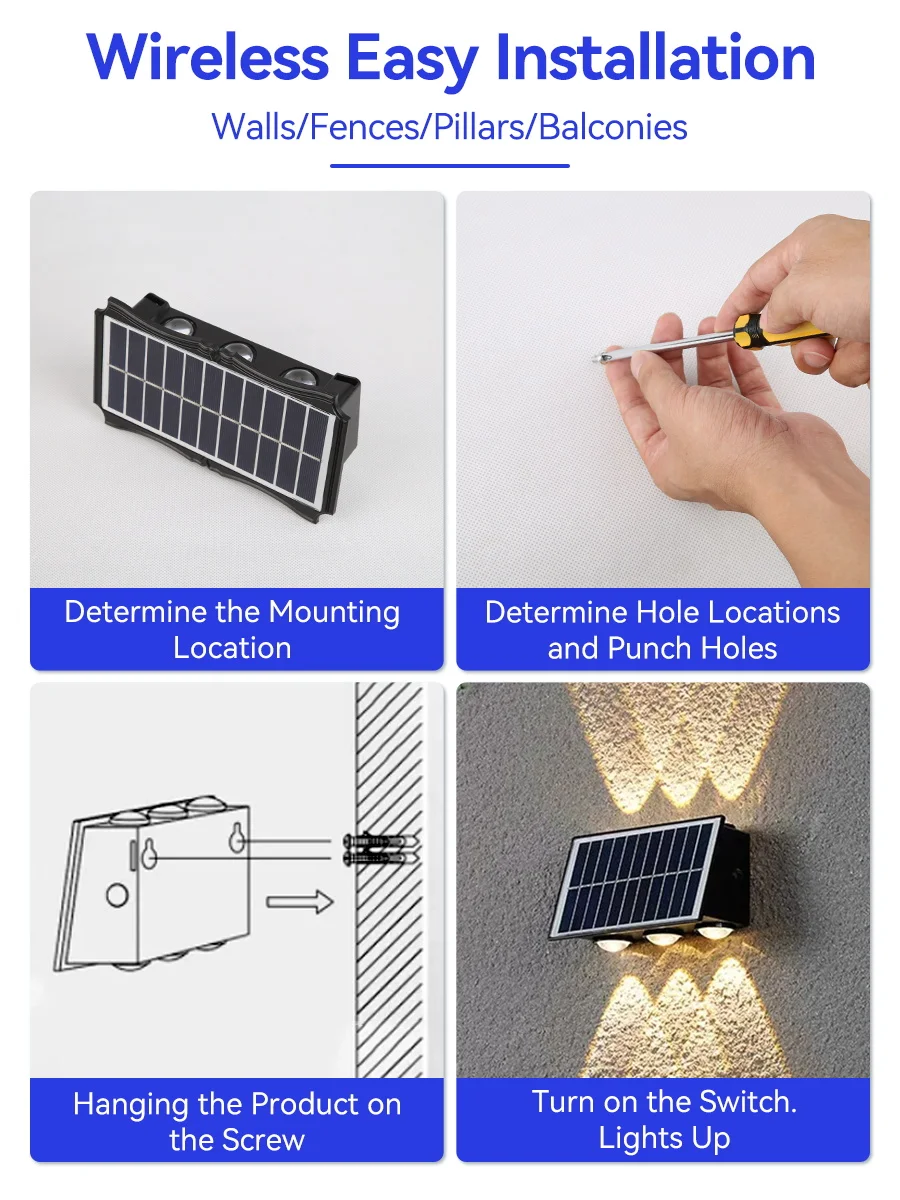 Wireless Easy Installation

Walls/Fences/Pillars/Balconies

Determine the Mounting Location

Determine Hole Locations and Punch Holes

Hanging the Product on the Screw

Turn on the Switch. Lights Up